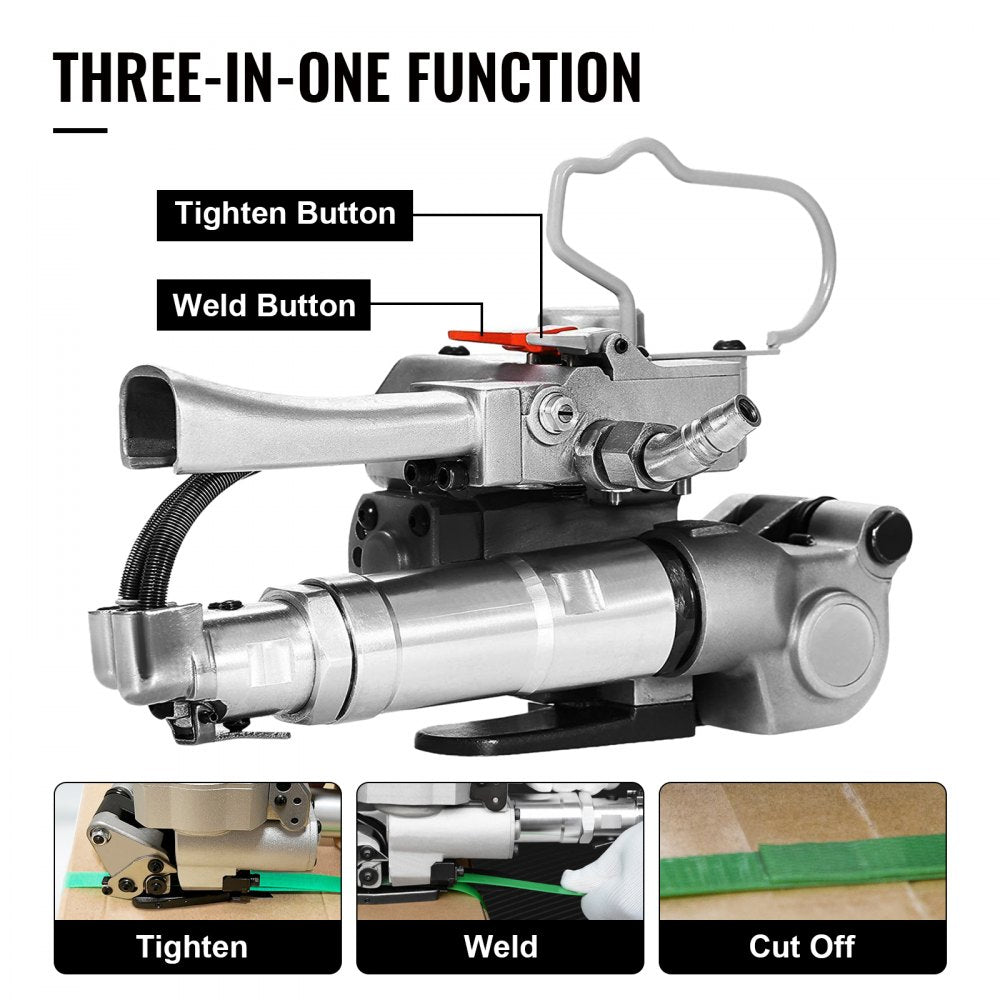 THREE-IN-ONE FUNCTION

Tighten Button

Weld Button

Tighten

Weld

Cut Off