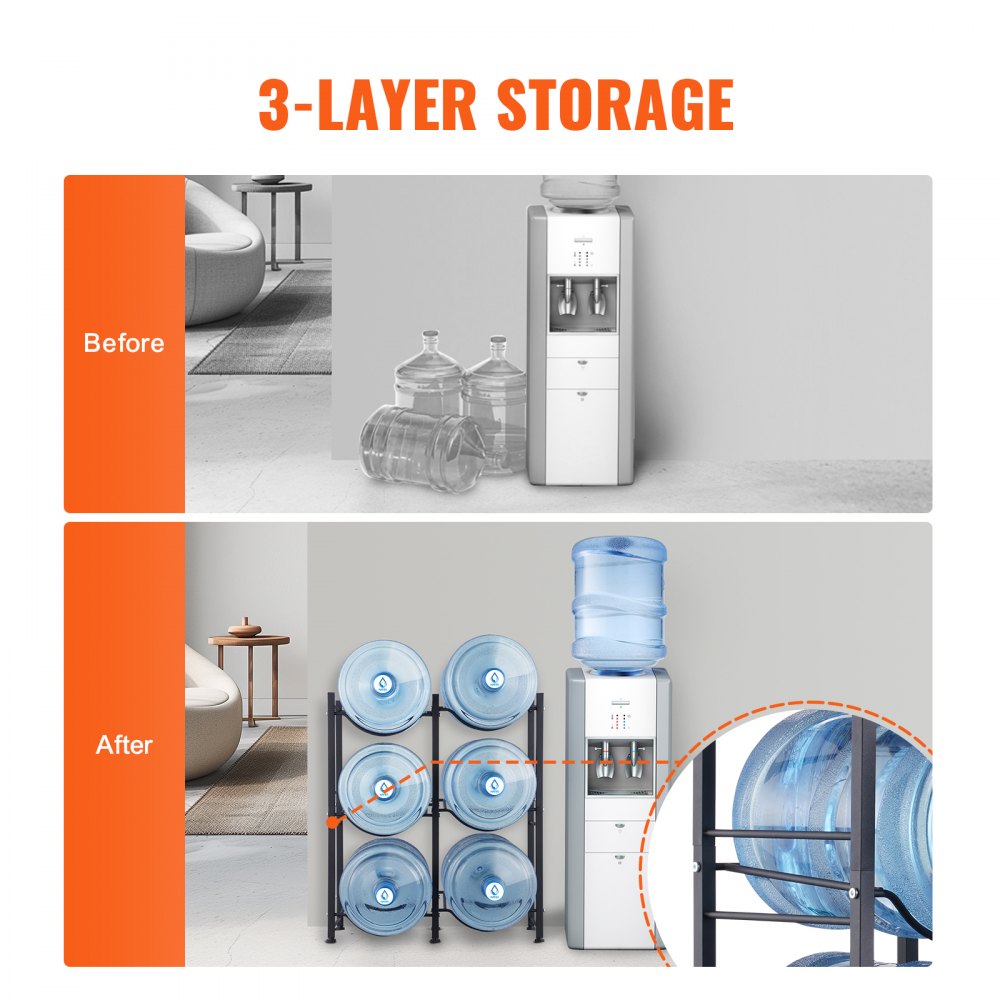 3-LAYER STORAGE

Before

After