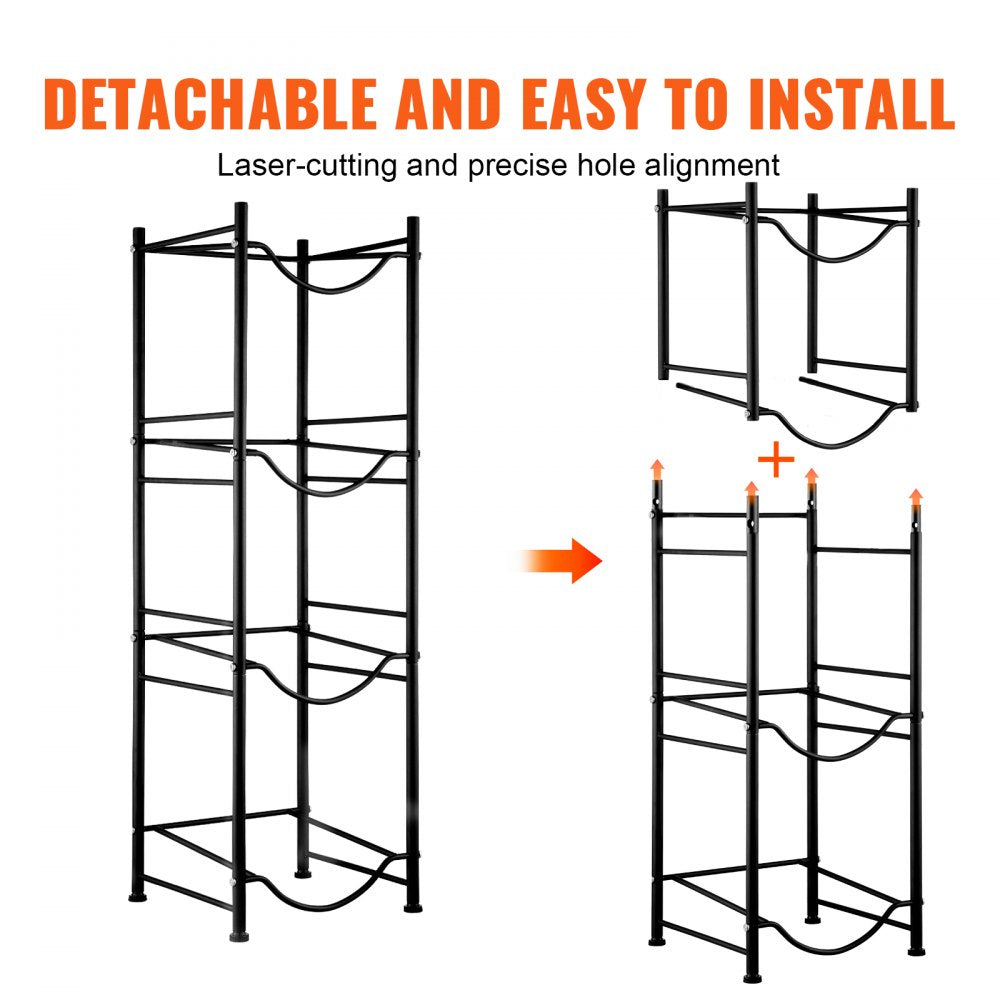 DETACHABLE AND EASY TO INSTALL

Laser-cutting and precise hole alignment

+