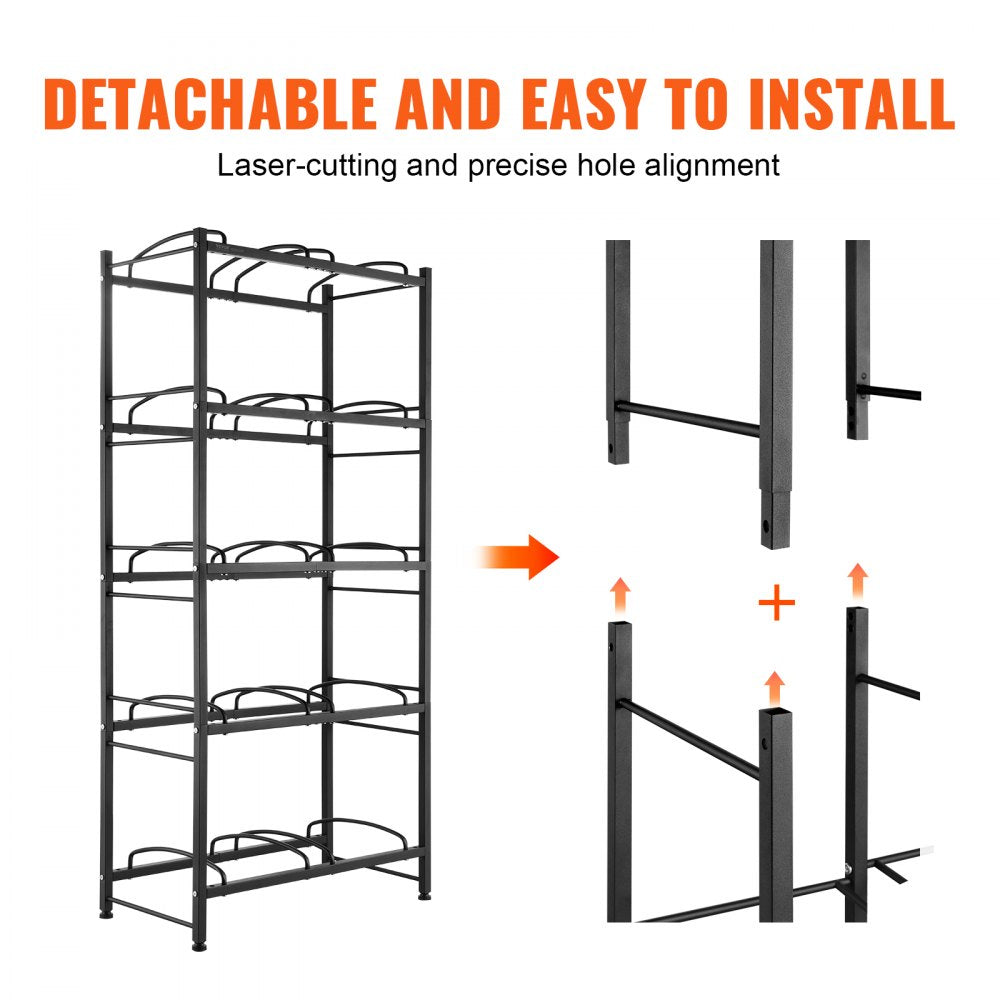 DETACHABLE AND EASY TO INSTALL

Laser-cutting and precise hole alignment

+