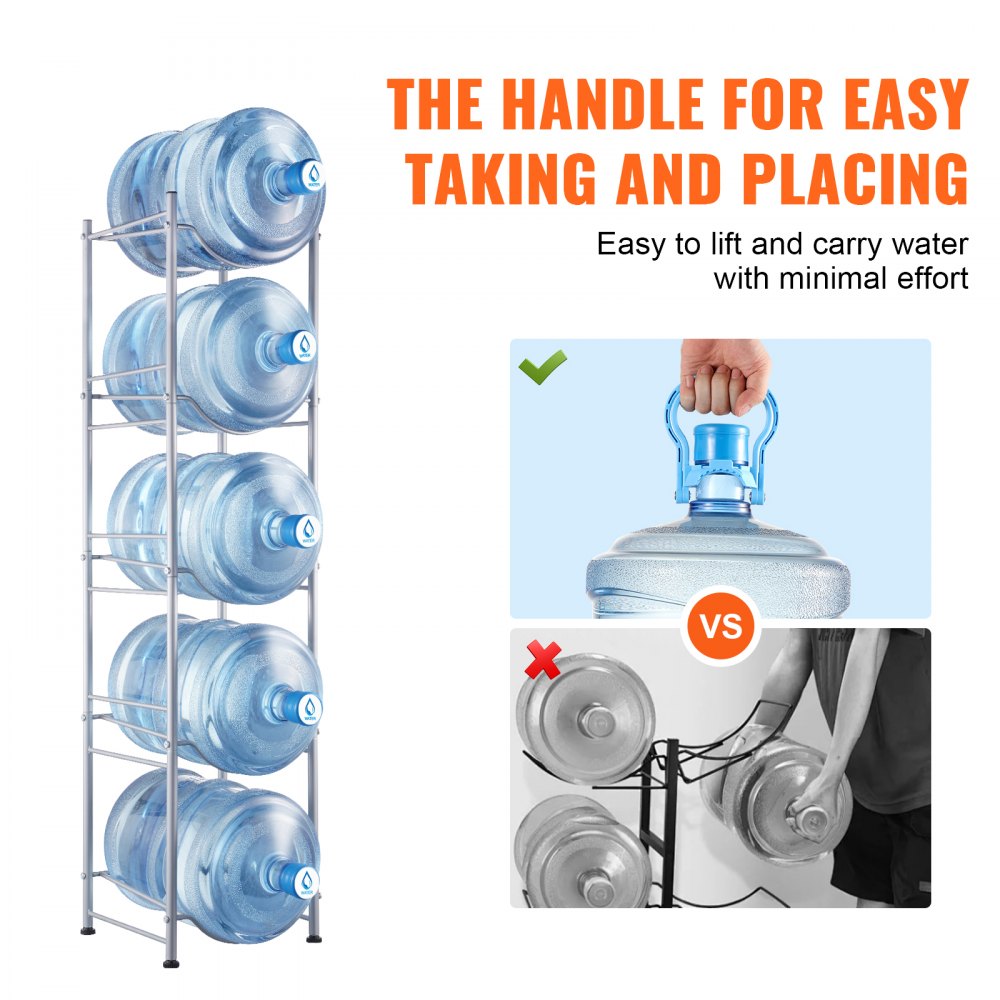 THE HANDLE FOR EASY TAKING AND PLACING

Easy to lift and carry water with minimal effort

VS