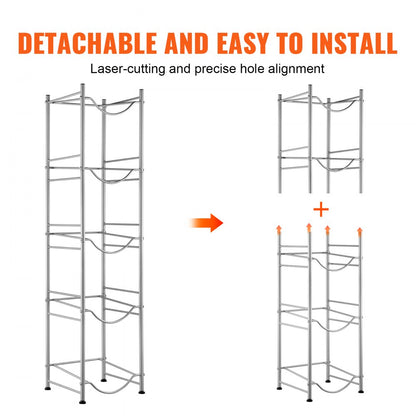 DETACHABLE AND EASY TO INSTALL

Laser-cutting and precise hole alignment

+