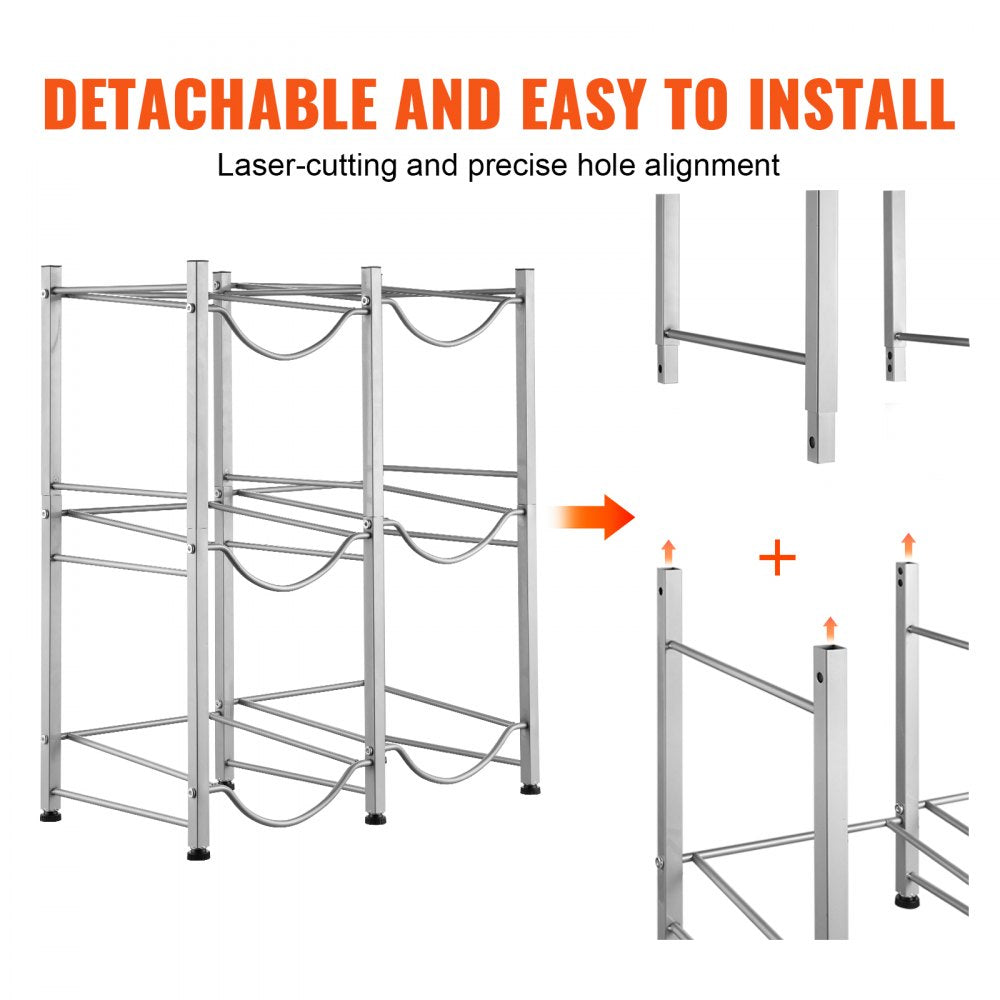 DETACHABLE AND EASY TO INSTALL

Laser-cutting and precise hole alignment

+