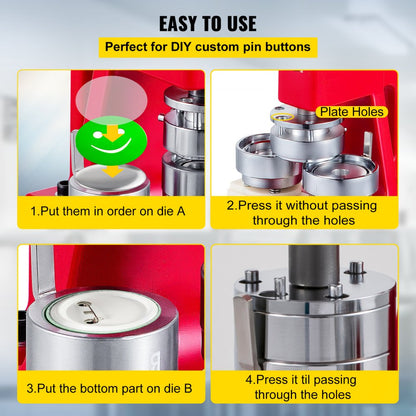 EASY TO USE

Perfect for DIY custom pin buttons

1.Put them in order on die A

Plate Holes

2.Press it without passing through the holes

3.Put the bottom part on die B

4.Press it til passing through the holes