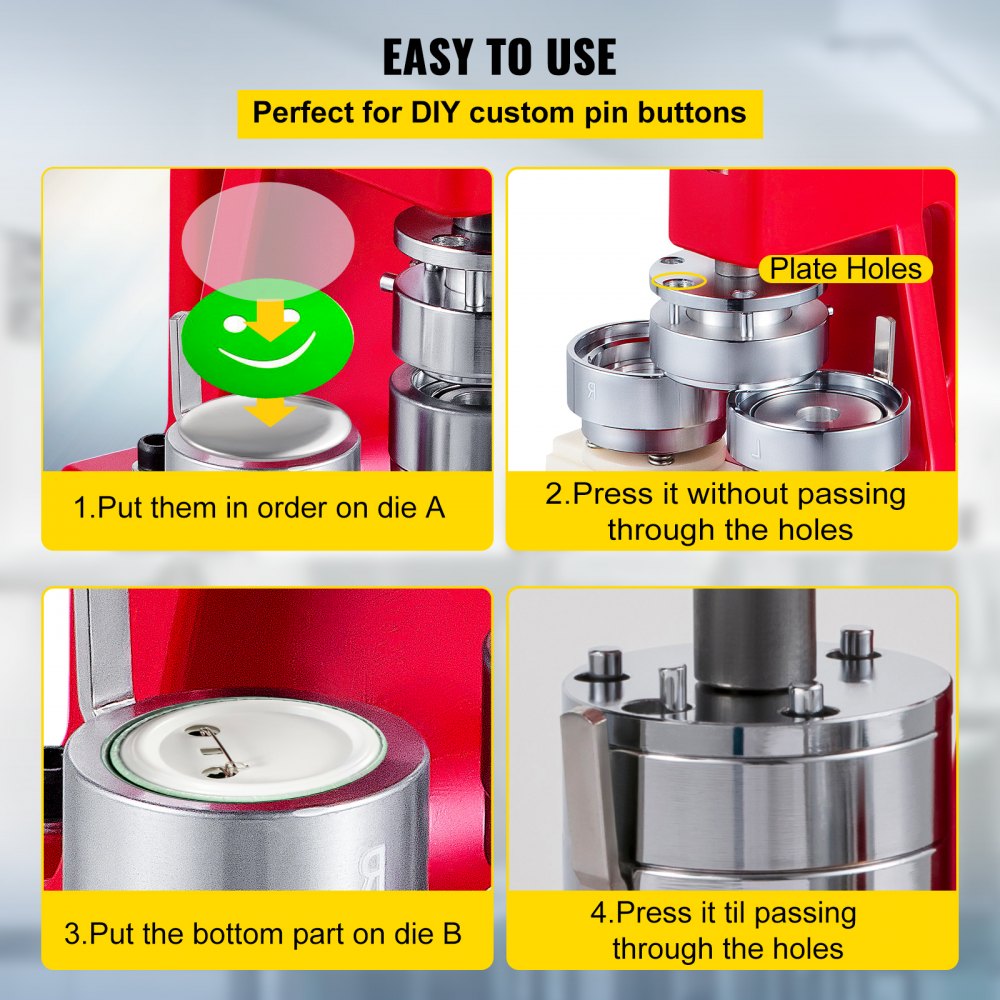 EASY TO USE

Perfect for DIY custom pin buttons

1.Put them in order on die A

Plate Holes

2.Press it without passing through the holes

3.Put the bottom part on die B

4.Press it til passing through the holes