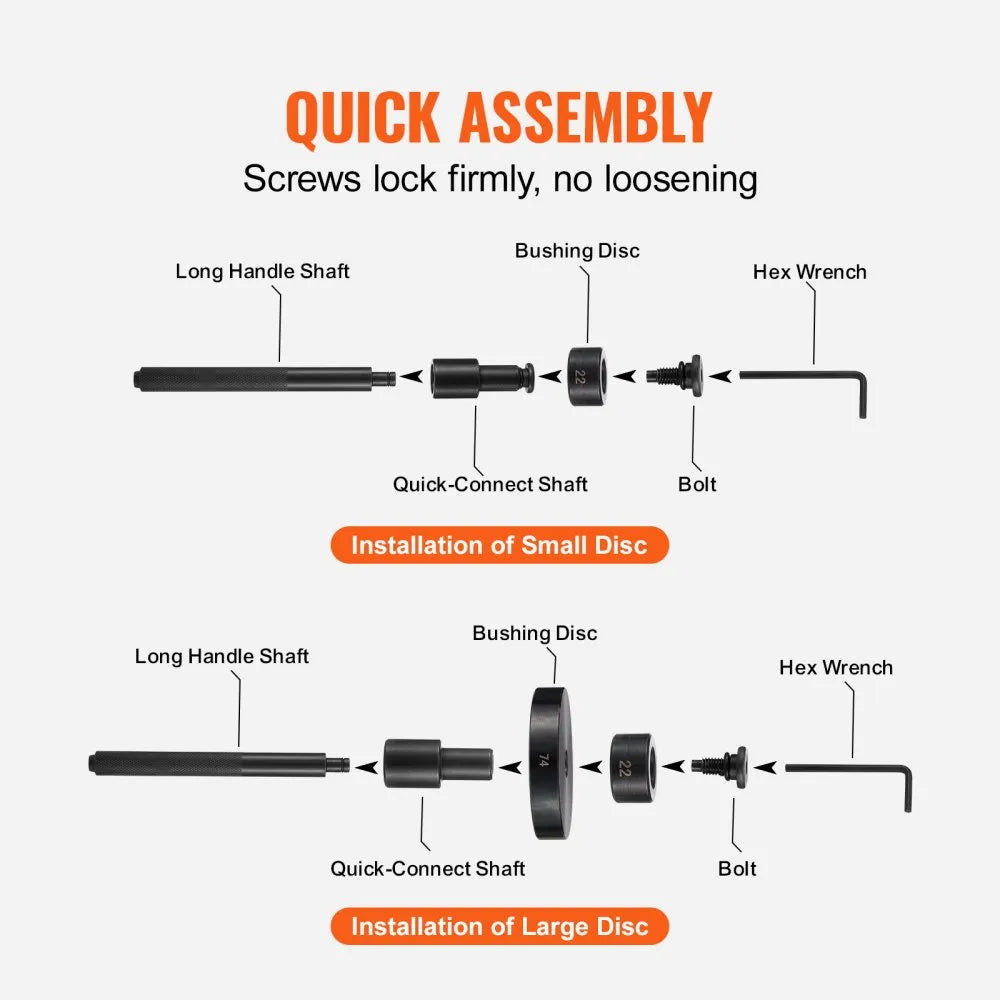 QUICK ASSEMBLY
Screws lock firmly, no loosening

Long Handle Shaft
Bushing Disc
Hex Wrench
22
Quick-Connect Shaft
Bolt

Installation of Small Disc

Long Handle Shaft
Bushing Disc
Hex Wrench
74
22
Quick-Connect Shaft
Bolt

Installation of Large Disc