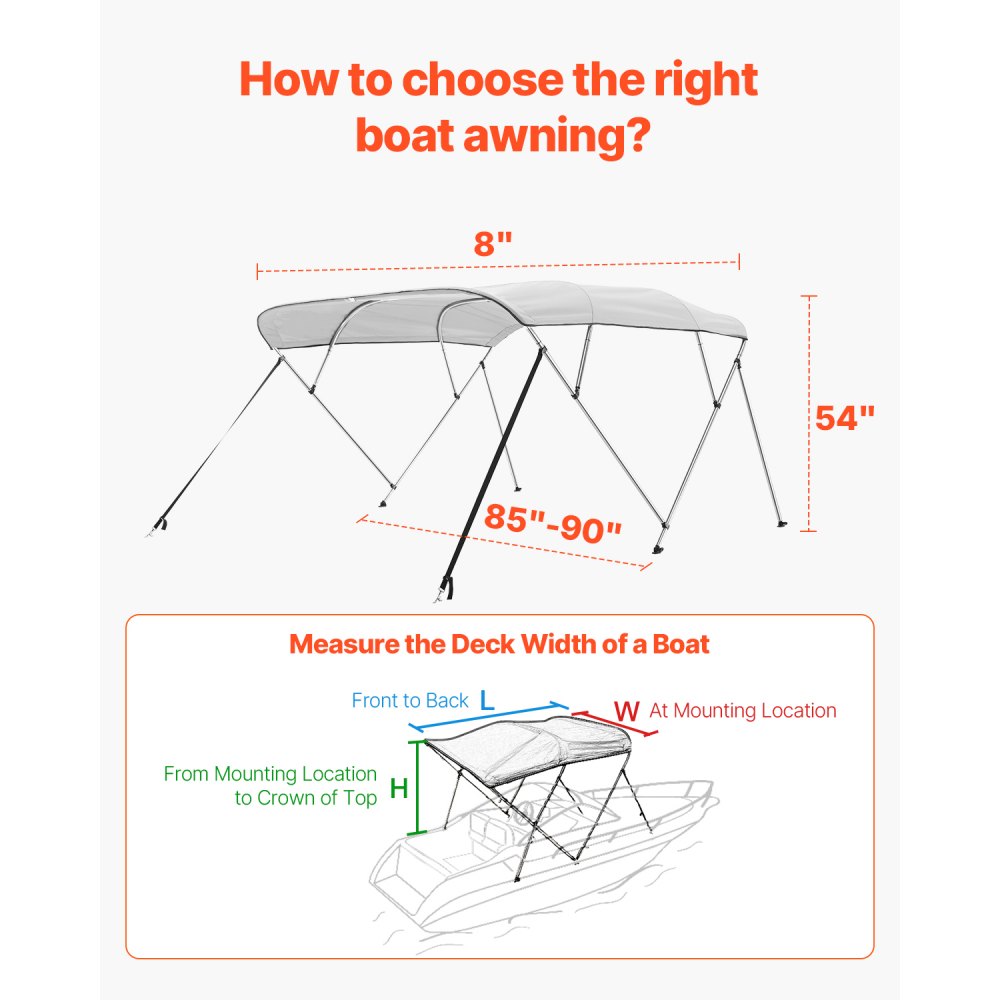 How to choose the right boat awning?

8"

54"

85"-90"

Measure the Deck Width of a Boat

Front to Back L

W At Mounting Location

From Mounting Location to Crown of Top H