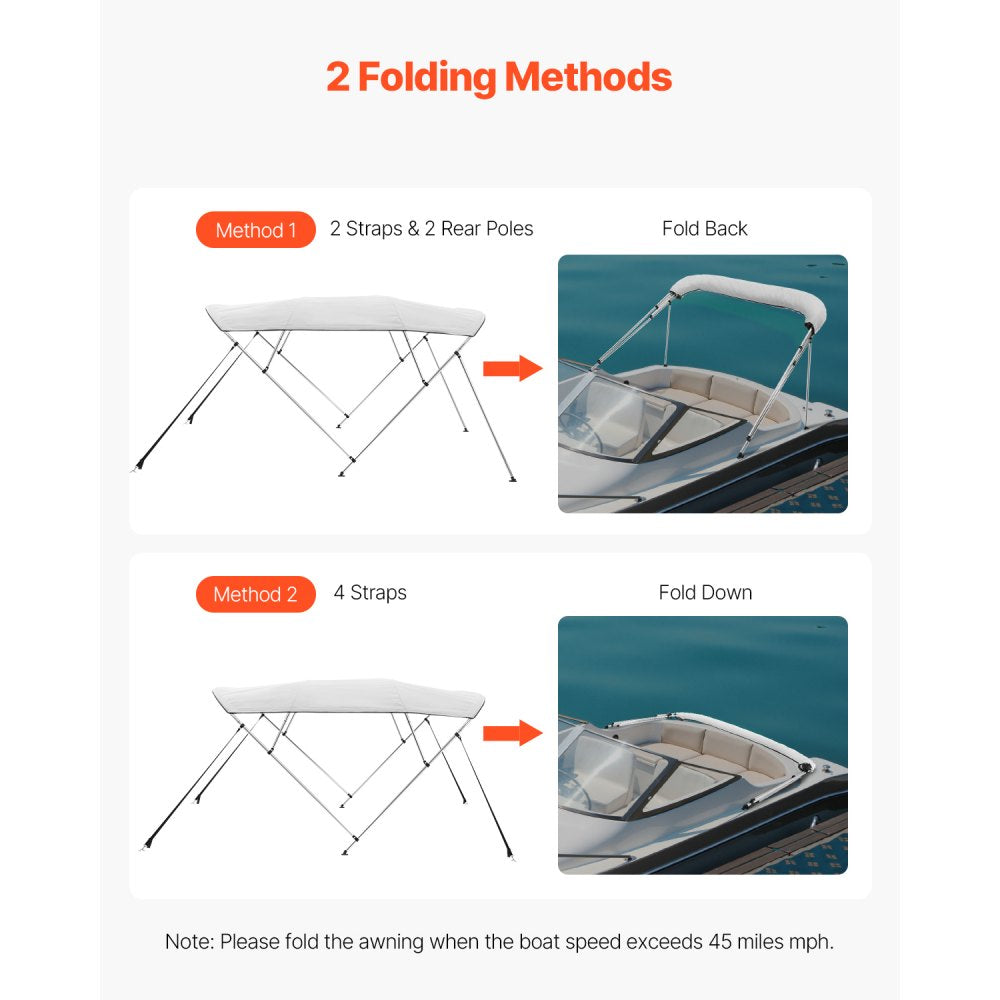 2 Folding Methods

Method 1 2 Straps & 2 Rear Poles

Fold Back

Method 2 4 Straps

Fold Down

Note: Please fold the awning when the boat speed exceeds 45 miles mph.