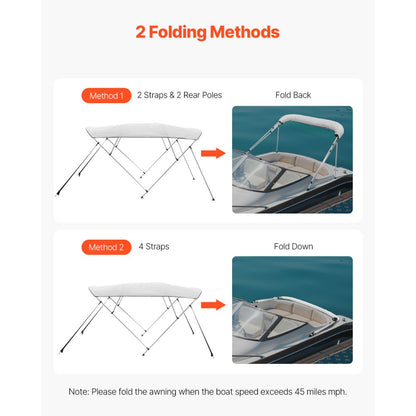 2 Folding Methods

Method 1 2 Straps & 2 Rear Poles

Fold Back

Method 2 4 Straps

Fold Down

Note: Please fold the awning when the boat speed exceeds 45 miles mph.