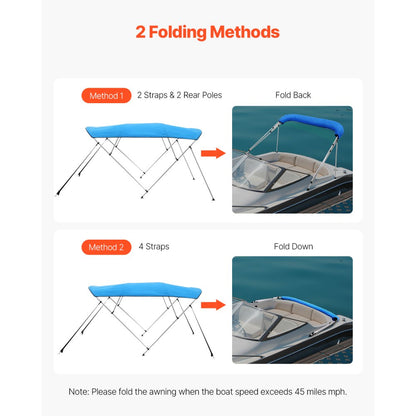 2 Folding Methods

Method 1 2 Straps & 2 Rear Poles

Fold Back

Method 2 4 Straps

Fold Down

Note: Please fold the awning when the boat speed exceeds 45 miles mph.