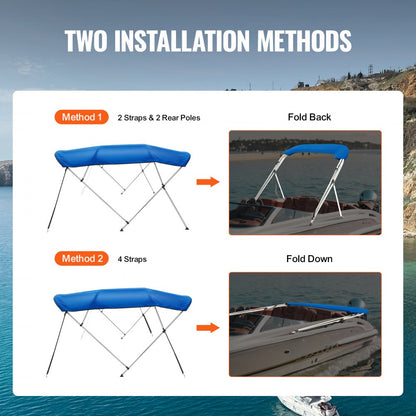 TWO INSTALLATION METHODS

Method 1 2 Straps & 2 Rear Poles

Fold Back

Method 2 4 Straps

Fold Down