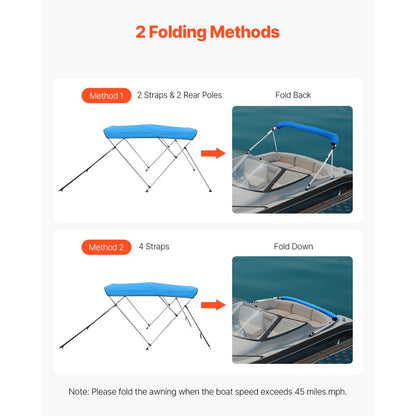 2 Folding Methods

Method 1 2 Straps & 2 Rear Poles

Fold Back

Method 2 4 Straps

Fold Down

Note: Please fold the awning when the boat speed exceeds 45 miles mph.