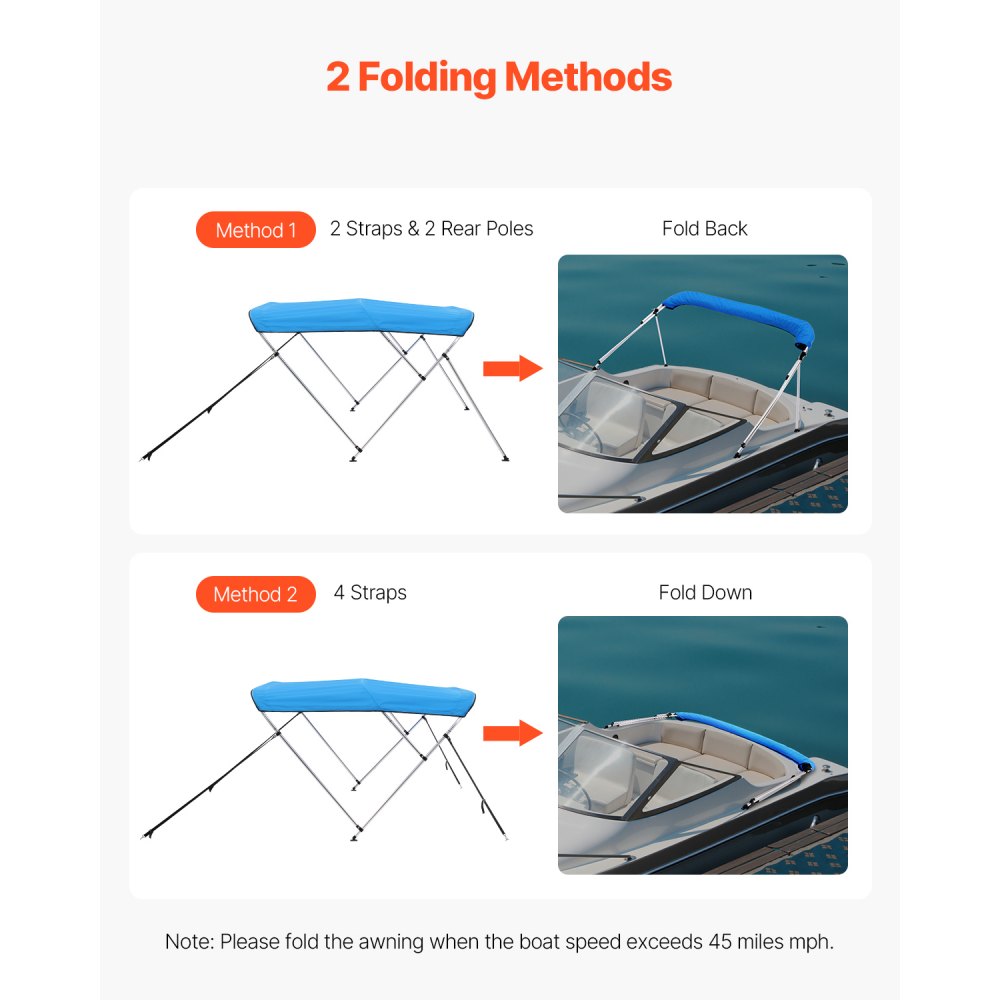 2 Folding Methods

Method 1 2 Straps & 2 Rear Poles

Fold Back

Method 2 4 Straps

Fold Down

Note: Please fold the awning when the boat speed exceeds 45 miles mph.