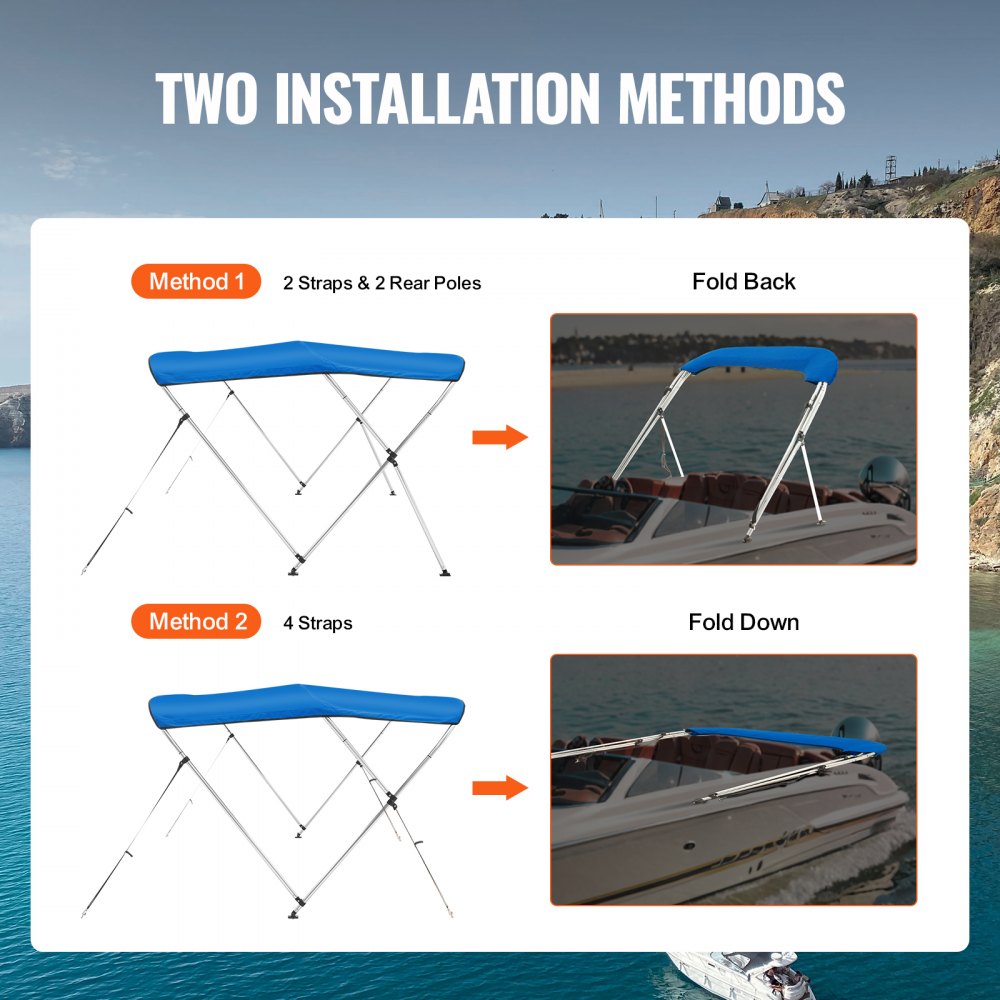 TWO INSTALLATION METHODS

Method 1 2 Straps & 2 Rear Poles

Fold Back

Method 2 4 Straps

Fold Down