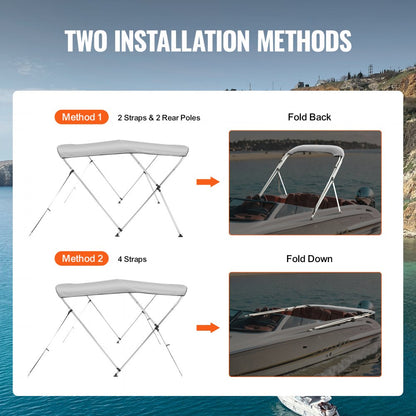 TWO INSTALLATION METHODS

Method 1 2 Straps & 2 Rear Poles

Fold Back

Method 2 4 Straps

Fold Down