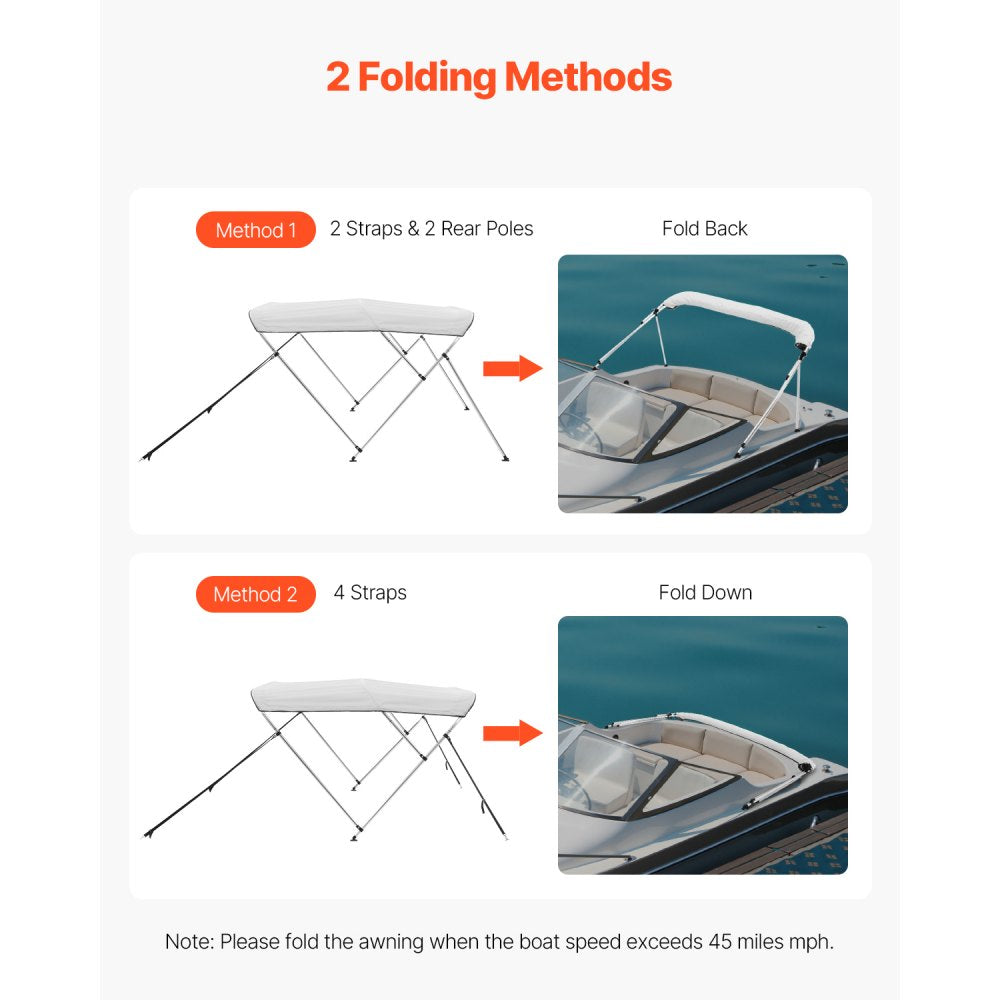 2 Folding Methods

Method 1 2 Straps & 2 Rear Poles

Fold Back

Method 2 4 Straps

Fold Down

Note: Please fold the awning when the boat speed exceeds 45 miles mph.