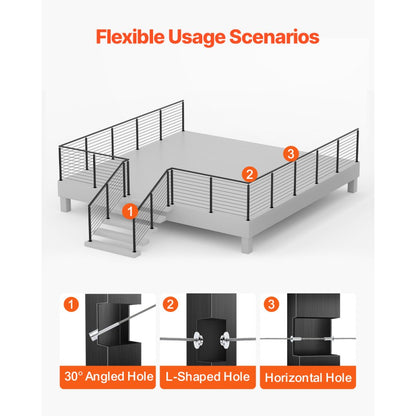 Flexible Usage Scenarios

3

2

1

1

2

3

30° Angled Hole

L-Shaped Hole

Horizontal Hole