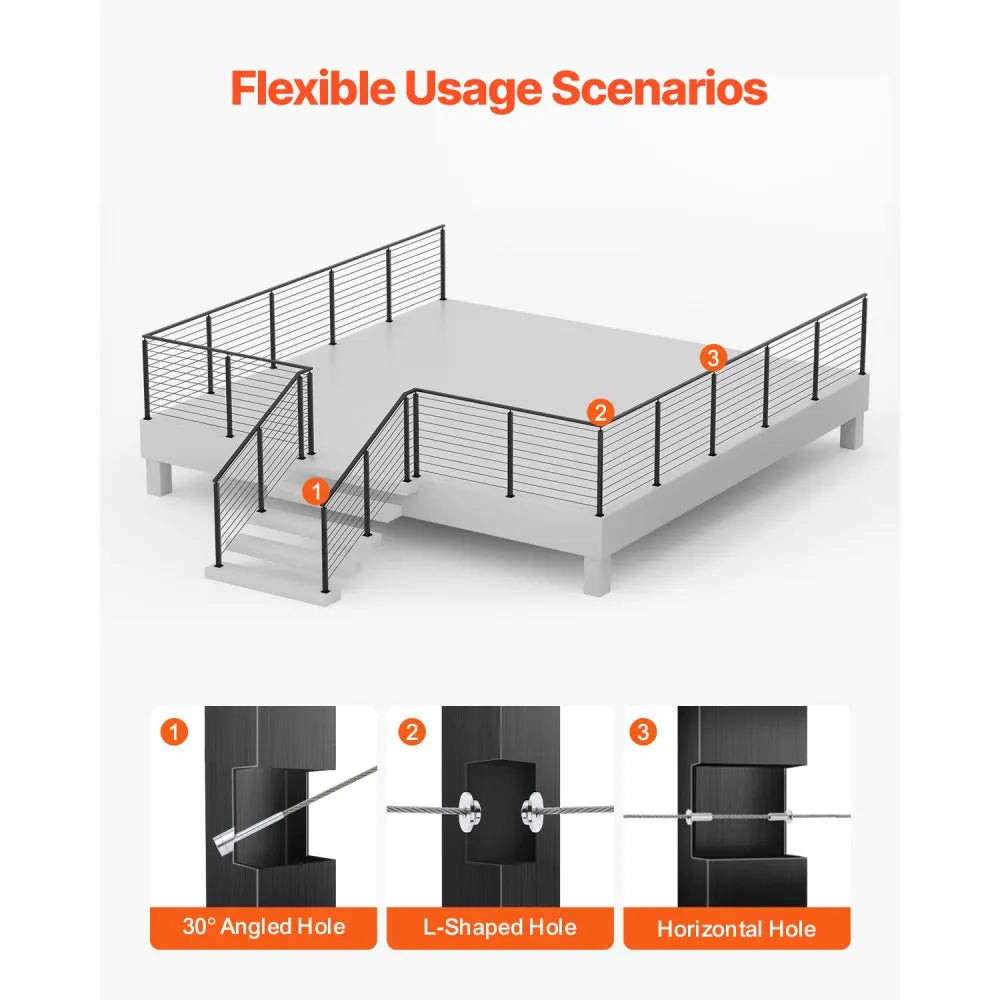 Flexible Usage Scenarios

3

2

1

1

30° Angled Hole

2

L-Shaped Hole

3

Horizontal Hole