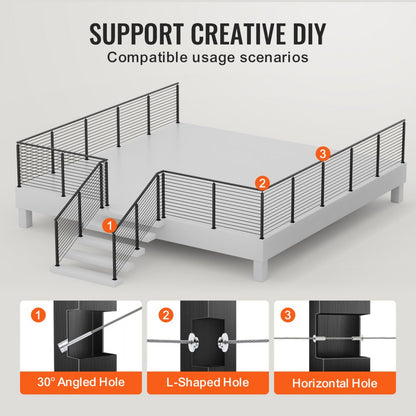 SUPPORT CREATIVE DIY
Compatible usage scenarios

3
2
1

1
30° Angled Hole

2
L-Shaped Hole

3
Horizontal Hole