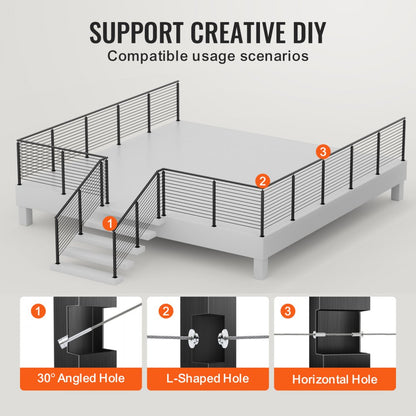 SUPPORT CREATIVE DIY
Compatible usage scenarios

3

2

1

1

30° Angled Hole

2

L-Shaped Hole

3

Horizontal Hole