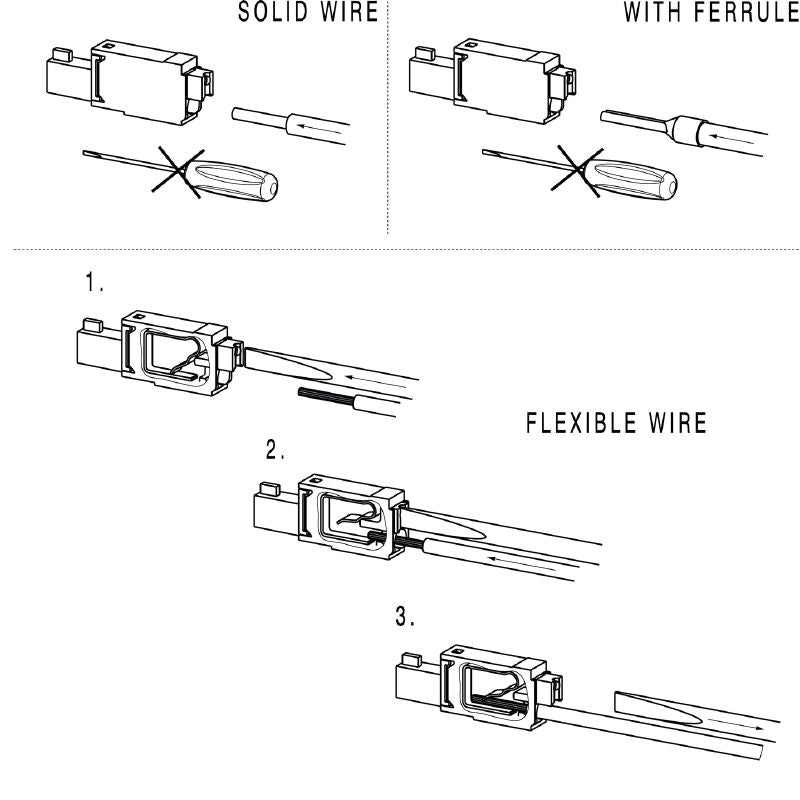 SOLID WIRE

WITH FERRULE

1.

FLEXIBLE WIRE

2.

3.