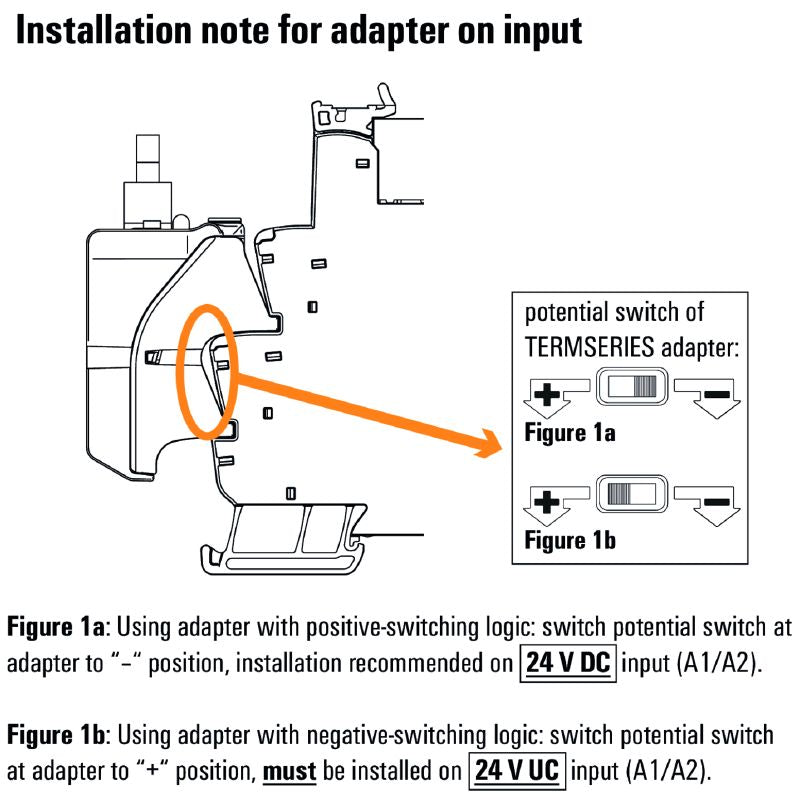 Installation note for adapter on input

potential switch of TERMSERIES adapter:

+ −

Figure 1a

+ −

Figure 1b

Figure 1a: Using adapter with positive-switching logic: switch potential switch at adapter to "–" position, installation recommended on 24 V DC input (A1/A2).

Figure 1b: Using adapter with negative-switching logic: switch potential switch at adapter to "+" position, must be installed on 24 V UC input (A1/A2).