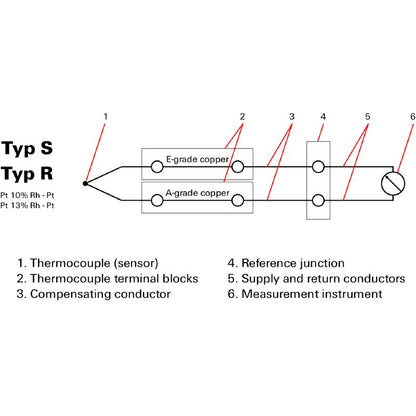 1
2
3
4
5
6

Typ S
Typ R
Pt 10% Rh - Pt
Pt 13% Rh - Pt

E-grade copper
A-grade copper

1. Thermocouple (sensor)
2. Thermocouple terminal blocks
3. Compensating conductor

4. Reference junction
5. Supply and return conductors
6. Measurement instrument