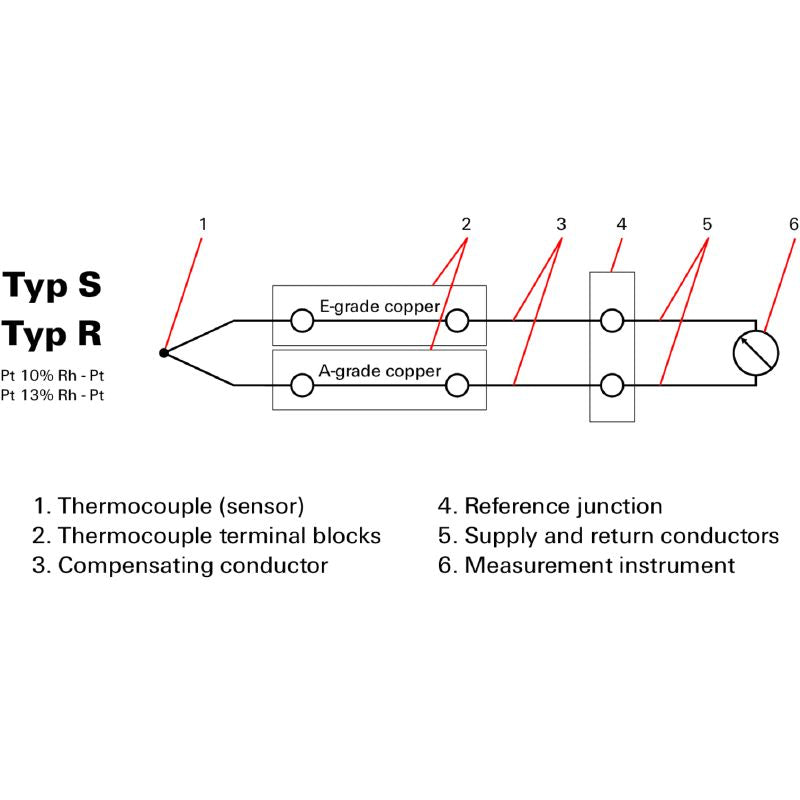 1
2
3
4
5
6

Typ S
Typ R

Pt 10% Rh - Pt
Pt 13% Rh - Pt

E-grade copper
A-grade copper

1. Thermocouple (sensor)
2. Thermocouple terminal blocks
3. Compensating conductor

4. Reference junction
5. Supply and return conductors
6. Measurement instrument