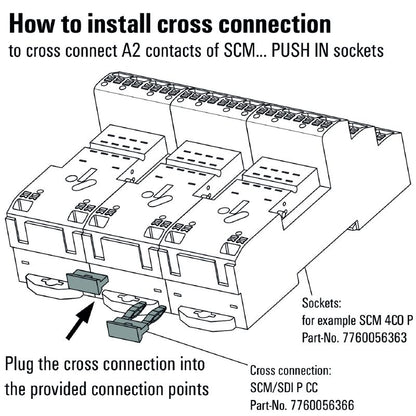 How to install cross connection

to cross connect A2 contacts of SCM... PUSH IN sockets

Sockets:
for example SCM 4CO P
Part-No. 7760056363

Plug the cross connection into the provided connection points

Cross connection:
SCM/SDI P CC
Part-No. 7760056366