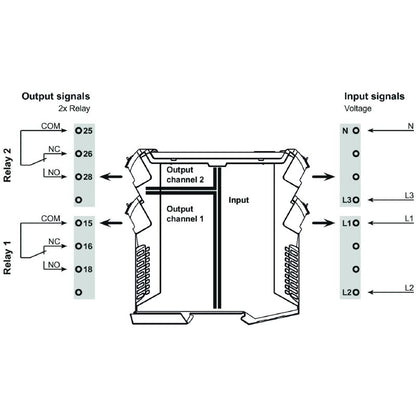 Output signals
2x Relay

Relay 2
COM 25
NC 26
NO 28

Relay 1
COM 15
NC 16
NO 18

Output channel 2
Output channel 1
Input

Input signals
Voltage

N N
L3 L3
L1 L1
L2 L2