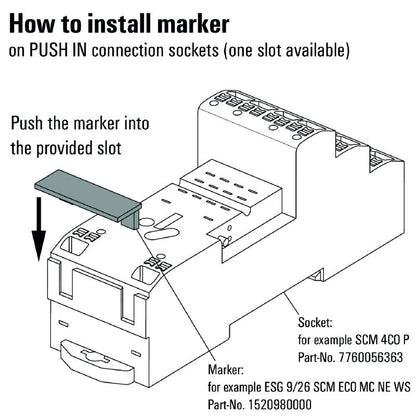 How to install marker
on PUSH IN connection sockets (one slot available)

Push the marker into the provided slot

Socket:
for example SCM 4CO P
Part-No. 7760056363

Marker:
for example ESG 9/26 SCM ECO MC NE WS
Part-No. 1520980000