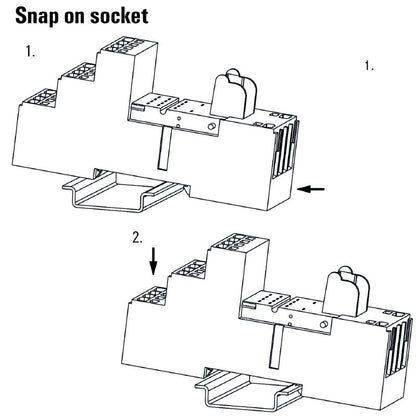 Snap on socket

1.

1.

2.