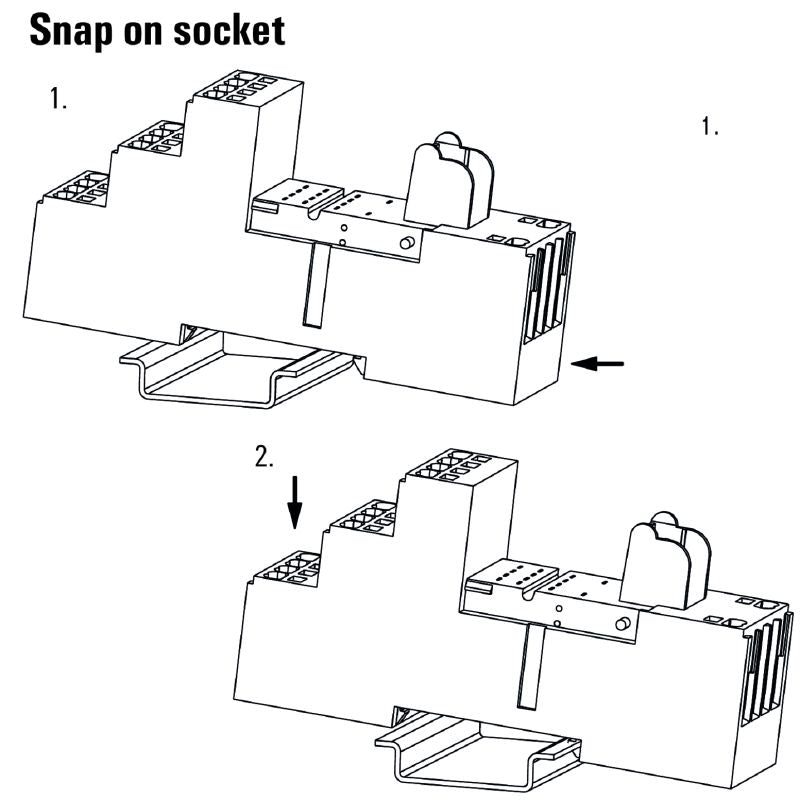 Snap on socket

1.

1.

2.