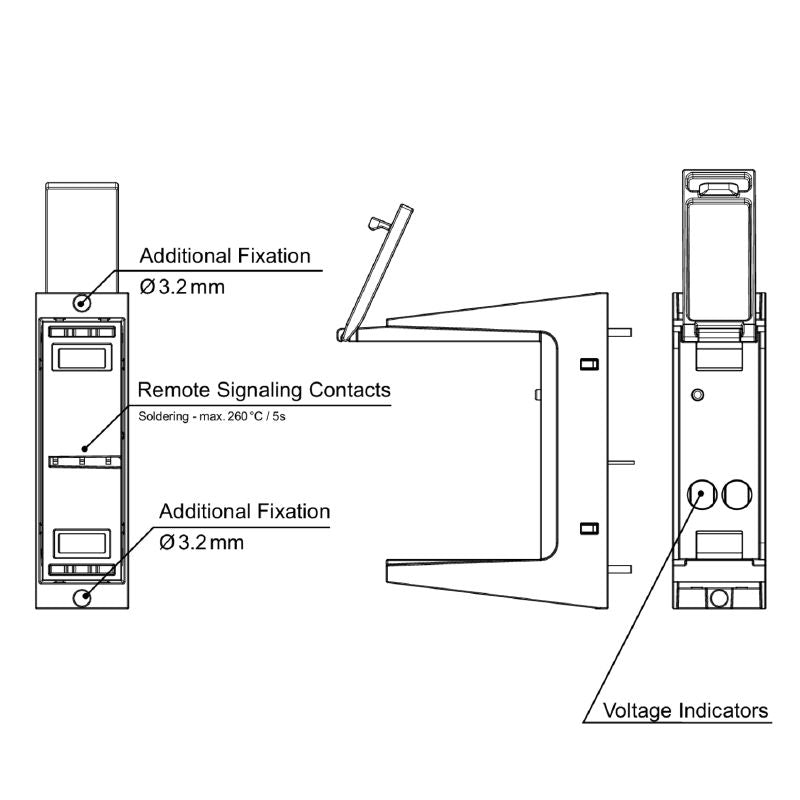 Additional Fixation
Ø 3.2 mm

Remote Signaling Contacts
Soldering - max. 260 °C / 5s

Additional Fixation
Ø 3.2 mm

Voltage Indicators