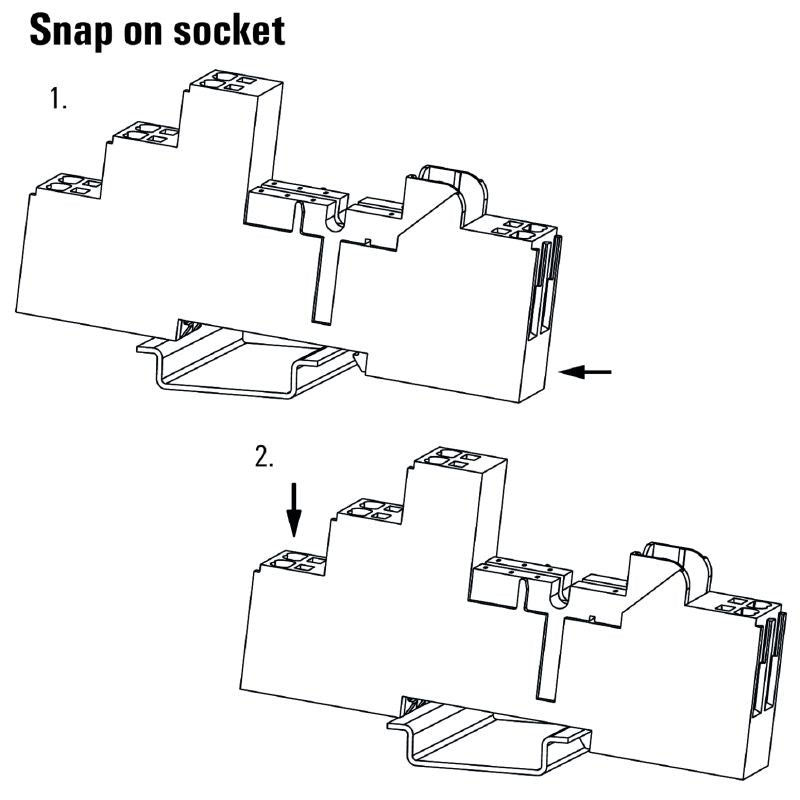 Snap on socket

1.

2.