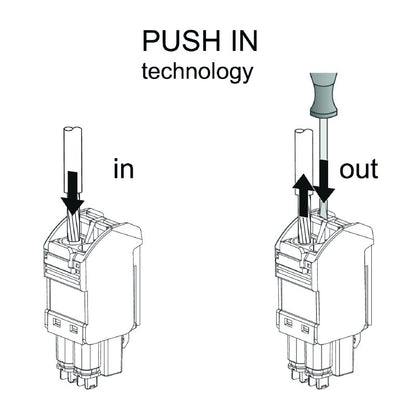 PUSH IN
technology

in

out