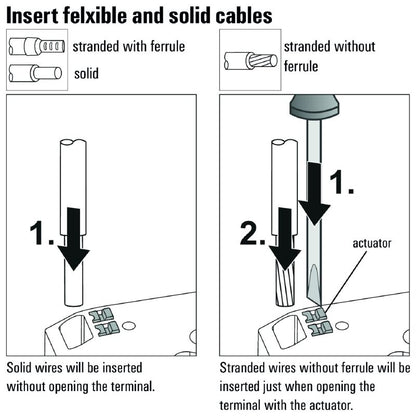 Insert felxible and solid cables

stranded with ferrule

solid

1.

Solid wires will be inserted without opening the terminal.

stranded without ferrule

1.

2.

actuator

Stranded wires without ferrule will be inserted just when opening the terminal with the actuator.