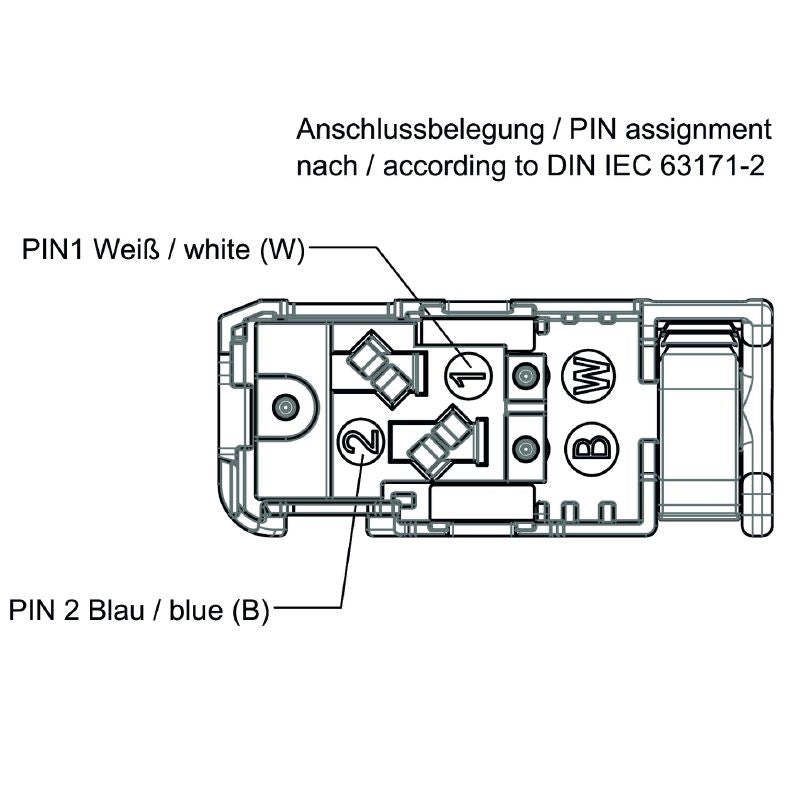 Anschlussbelegung / PIN assignment nach / according to DIN IEC 63171-2

PIN1 Weiß / white (W)

1

W

2

B

PIN 2 Blau / blue (B)