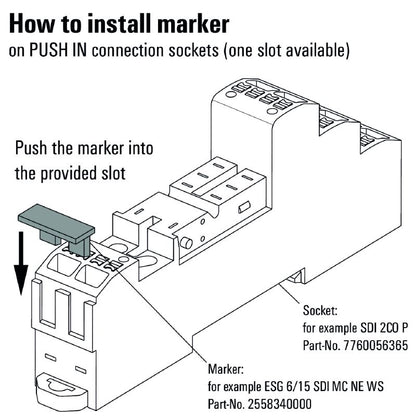 How to install marker
on PUSH IN connection sockets (one slot available)

Push the marker into the provided slot

Socket:
for example SDI 2CO P
Part-No. 7760056365

Marker:
for example ESG 6/15 SDI MC NE WS
Part-No. 2558340000