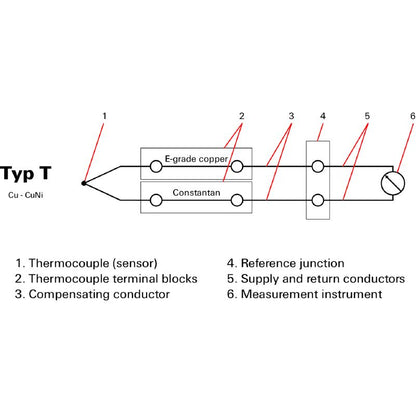 1
2
3
4
5
6

Typ T
Cu - CuNi

E-grade copper
Constantan

1. Thermocouple (sensor)
2. Thermocouple terminal blocks
3. Compensating conductor

4. Reference junction
5. Supply and return conductors
6. Measurement instrument