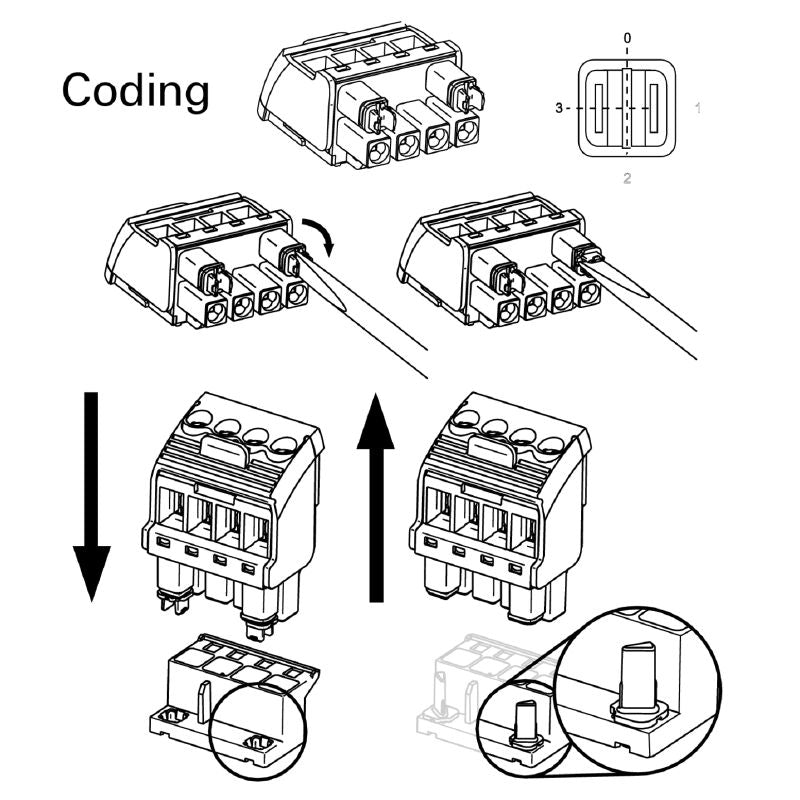 Coding

0
3
1
2