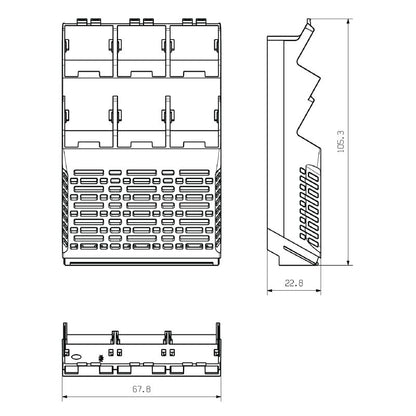 105.3

22.8

67.8