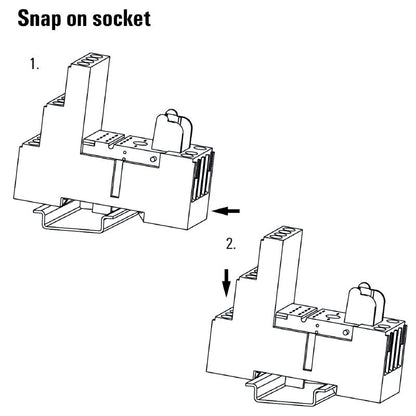 Snap on socket

1.

2.