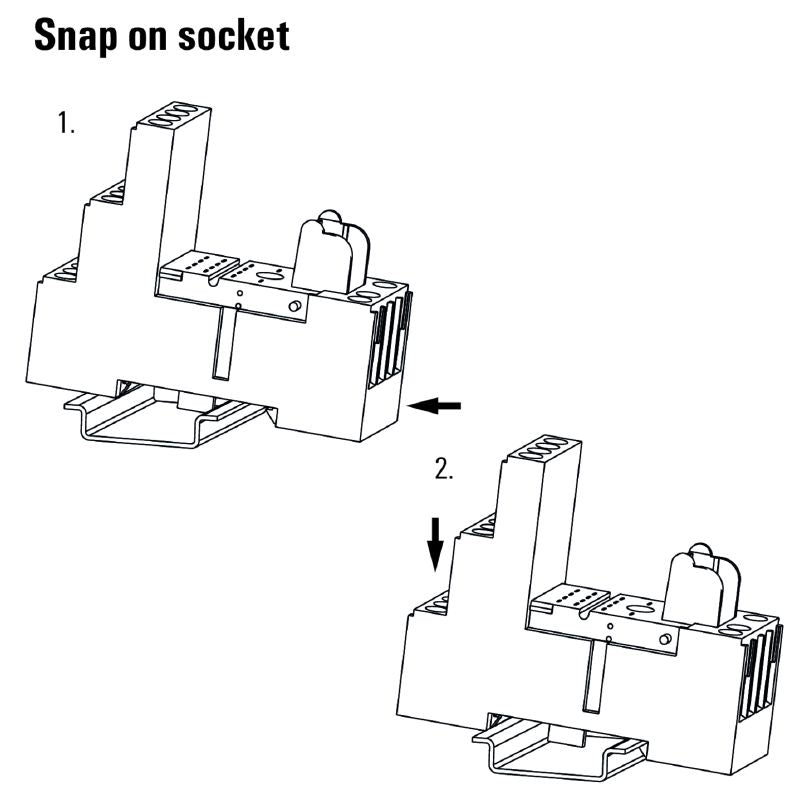 Snap on socket

1.

2.