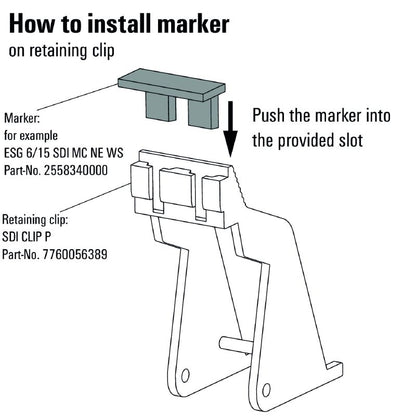 How to install marker
on retaining clip

Marker:
for example
ESG 6/15 SDI MC NE WS
Part-No. 2558340000

Push the marker into the provided slot

Retaining clip:
SDI CLIP P
Part-No. 7760056389