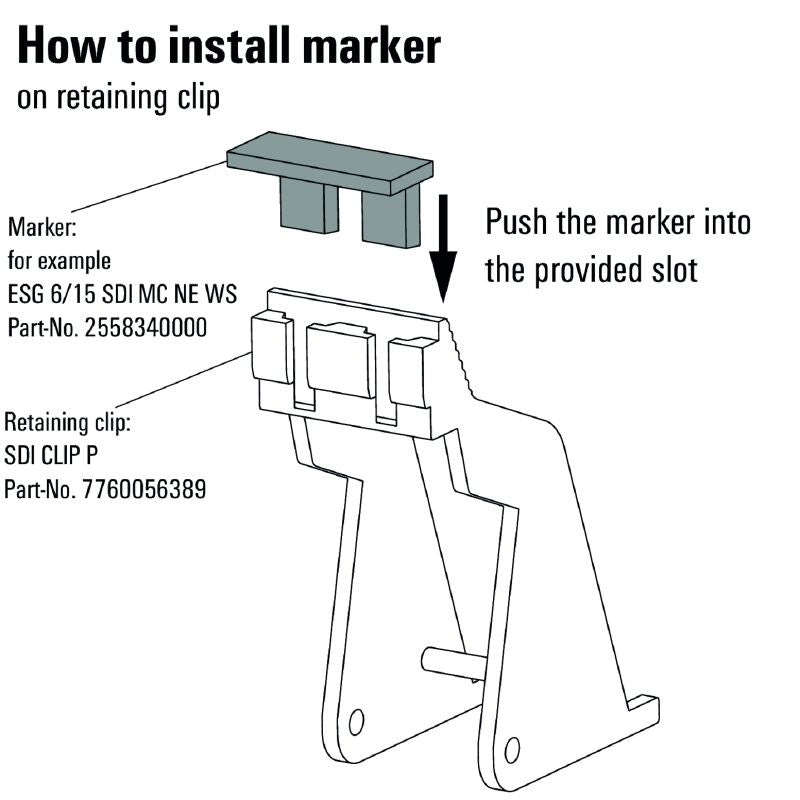 How to install marker

on retaining clip

Marker:
for example
ESG 6/15 SDI MC NE WS
Part-No. 2558340000

Push the marker into the provided slot

Retaining clip:
SDI CLIP P
Part-No. 7760056389