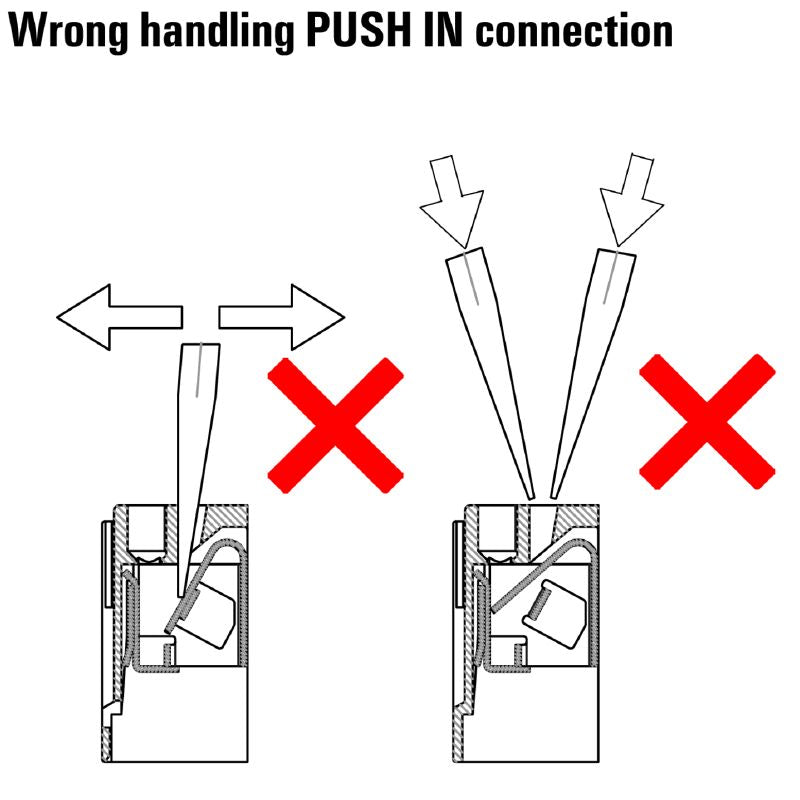 Wrong handling PUSH IN connection