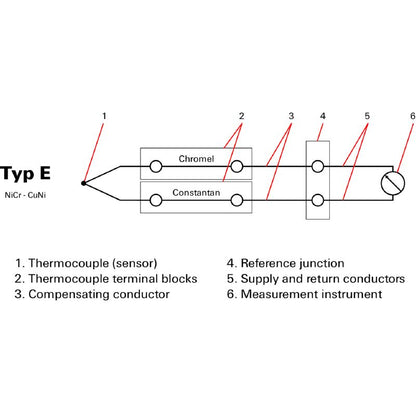 1 2 3 4 5 6

Typ E

NiCr - CuNi

Chromel

Constantan

1. Thermocouple (sensor)
2. Thermocouple terminal blocks
3. Compensating conductor

4. Reference junction
5. Supply and return conductors
6. Measurement instrument