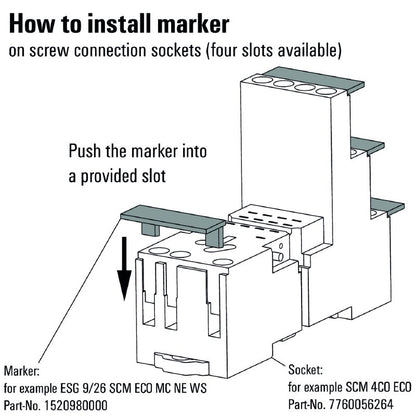 How to install marker
on screw connection sockets (four slots available)

Push the marker into a provided slot

Marker:
for example ESG 9/26 SCM ECO MC NE WS
Part-No. 1520980000

Socket:
for example SCM 4CO ECO
Part-No. 7760056264