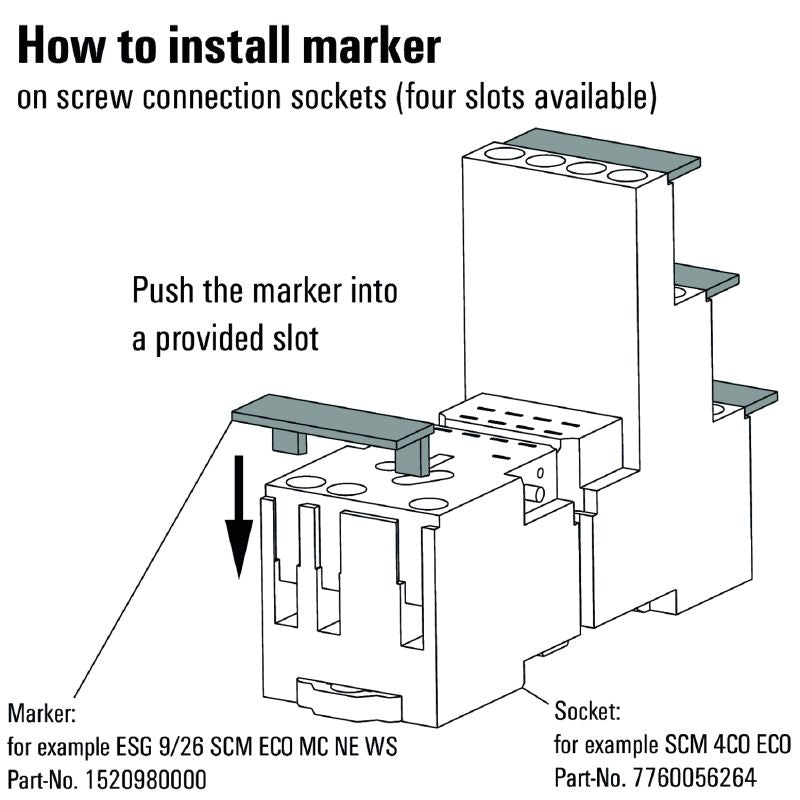 How to install marker
on screw connection sockets (four slots available)

Push the marker into a provided slot

Marker:
for example ESG 9/26 SCM ECO MC NE WS
Part-No. 1520980000

Socket:
for example SCM 4CO ECO
Part-No. 7760056264